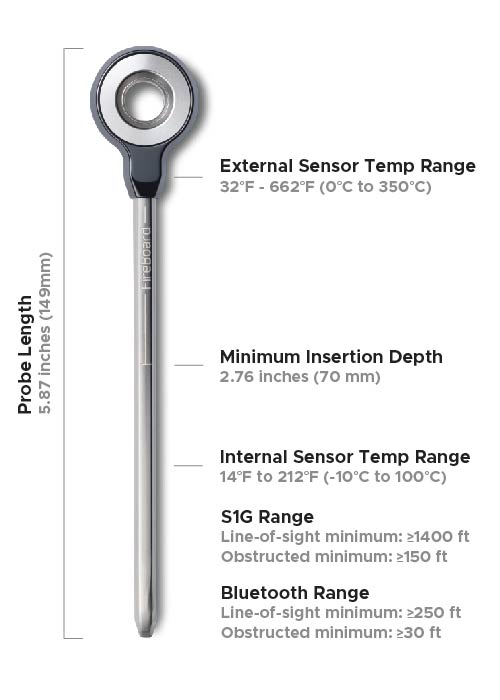 Probe Length
5.87 inches (149mm)

Fireboard

External Sensor Temp Range
32°F - 662°F (0°C to 350°C)

Minimum Insertion Depth
2.76 inches (70 mm)

Internal Sensor Temp Range
14°F to 212°F (-10°C to 100°C)

S1G Range
Line-of-sight minimum: ≥1400 ft
Obstructed minimum: ≥150 ft

Bluetooth Range
Line-of-sight minimum: ≥250 ft
Obstructed minimum: ≥30 ft